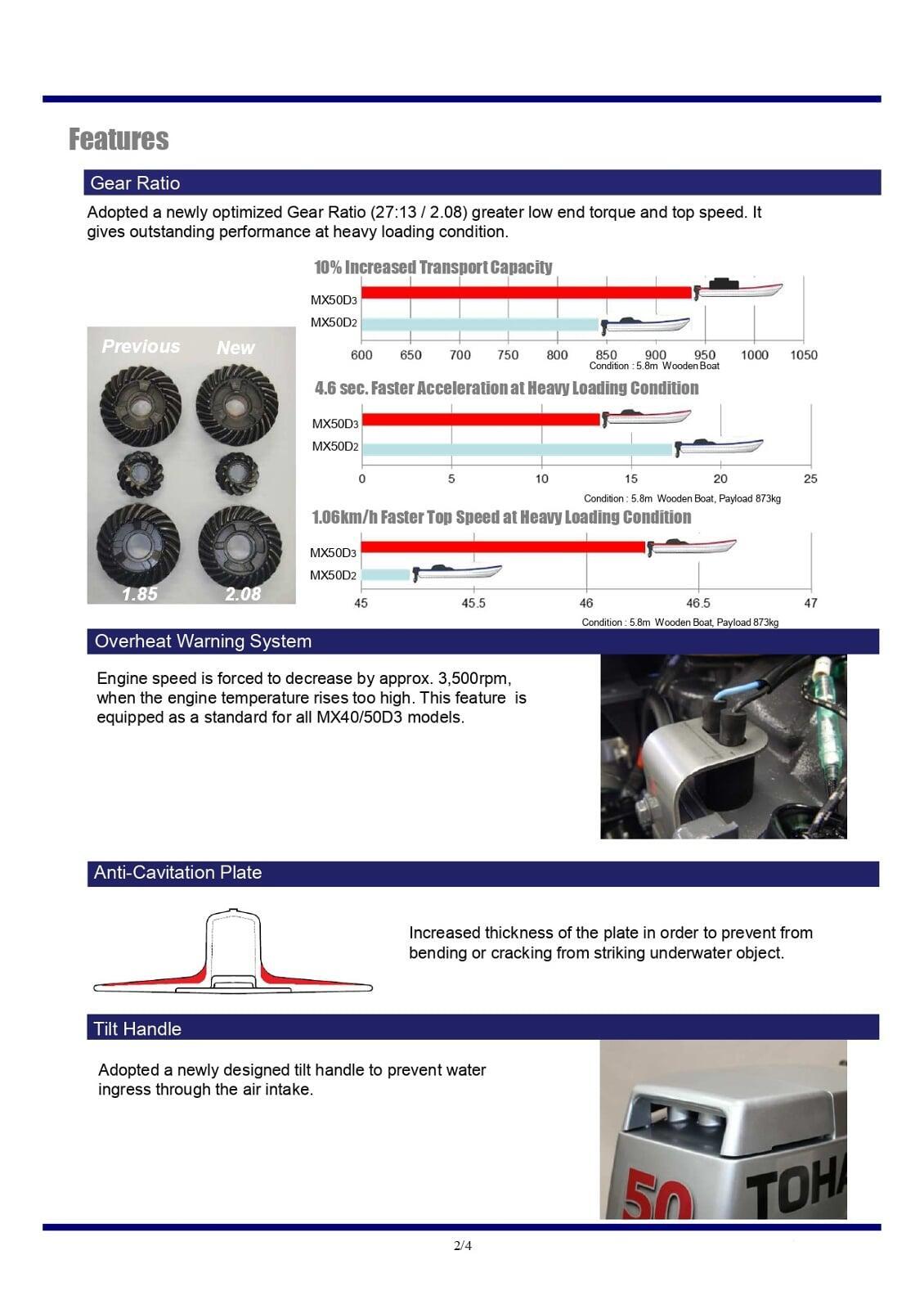 Features

Gear Ratio

Adopted a newly optimized Gear Ratio (27:13 / 2.08) greater low end torque and top speed. It gives outstanding performance at heavy loading condition.

Previous New

1.85 2.08

10% Increased Transport Capacity

MX50D3
MX50D2

600 650 700 750 800 850 900 950 1000 1050

Condition : 5.8m Wooden Boat

4.6 sec. Faster Acceleration at Heavy Loading Condition

MX50D3
MX50D2

0 5 10 15 20 25

Condition : 5.8m Wooden Boat, Payload 873kg

1.06km/h Faster Top Speed at Heavy Loading Condition

MX50D3
MX50D2

45 45.5 46 46.5 47

Condition : 5.8m Wooden Boat, Payload 873kg

Overheat Warning System

Engine speed is forced to decrease by approx. 3,500rpm, when the engine temperature rises too high. This feature is equipped as a standard for all MX40/50D3 models.

Anti-Cavitation Plate

Increased thickness of the plate in order to prevent from bending or cracking from striking underwater object.

Tilt Handle

Adopted a newly designed tilt handle to prevent water ingress through the air intake.

50 TOHA

2/4