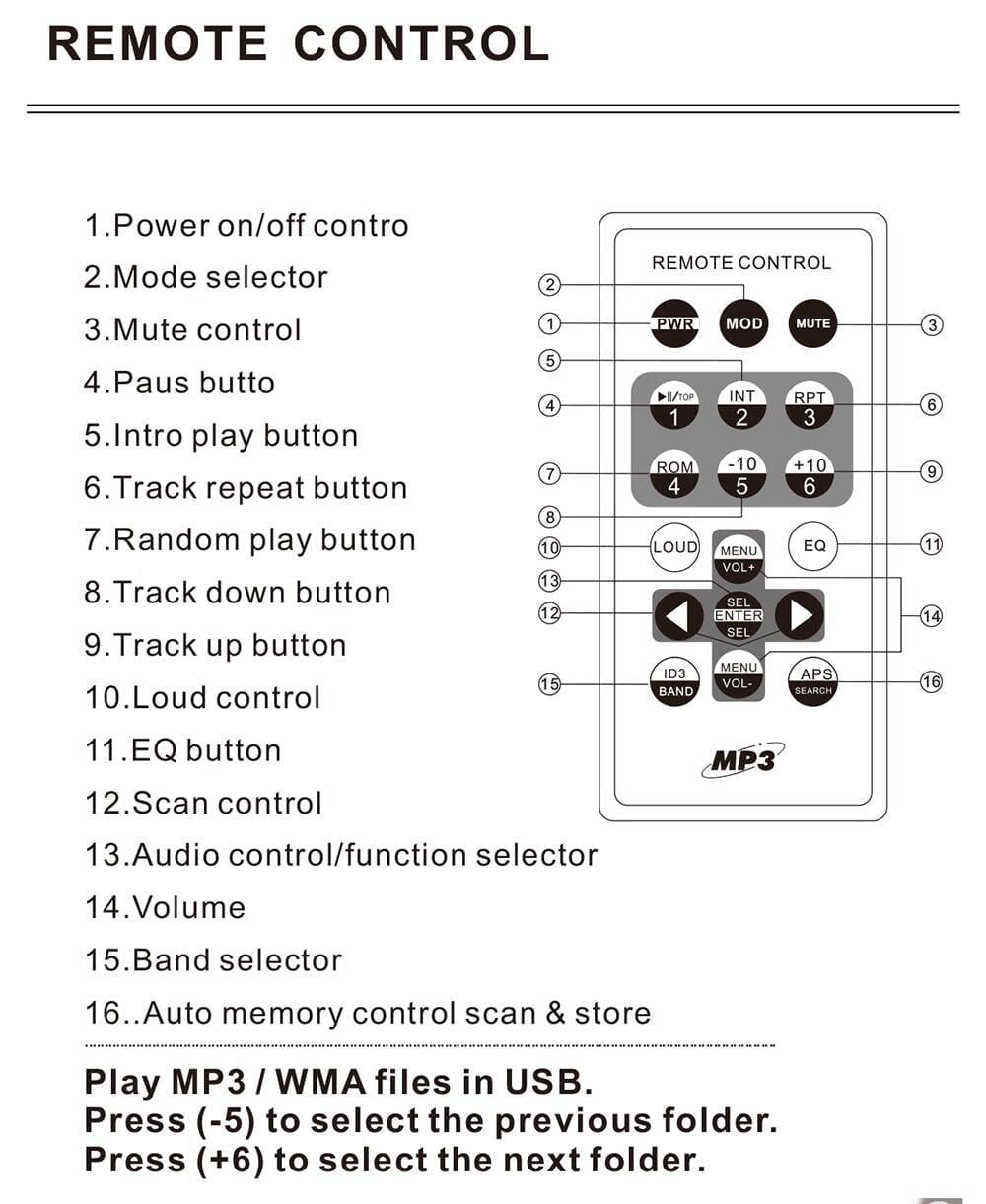 REMOTE CONTROL

1.Power on/off contro
2.Mode selector
3.Mute control
4.Paus butto
5.Intro play button
6.Track repeat button
7.Random play button
8.Track down button
9.Track up button
10.Loud control
11.EQ button
12.Scan control
13.Audio control/function selector
14.Volume
15.Band selector
16..Auto memory control scan & store

REMOTE CONTROL
2
1 PWR MOD MUTE 3
5
4 ▶II/TOP 1 INT 2 RPT 3 6
7 ROM 4 -10 5 +10 6 9
8
10 LOUD MENU VOL+ EQ 11
13
12 SEL ENTER SEL 14
15 ID3 BAND MENU VOL- APS SEARCH 16
MP3

Play MP3 / WMA files in USB.
Press (-5) to select the previous folder.
Press (+6) to select the next folder.